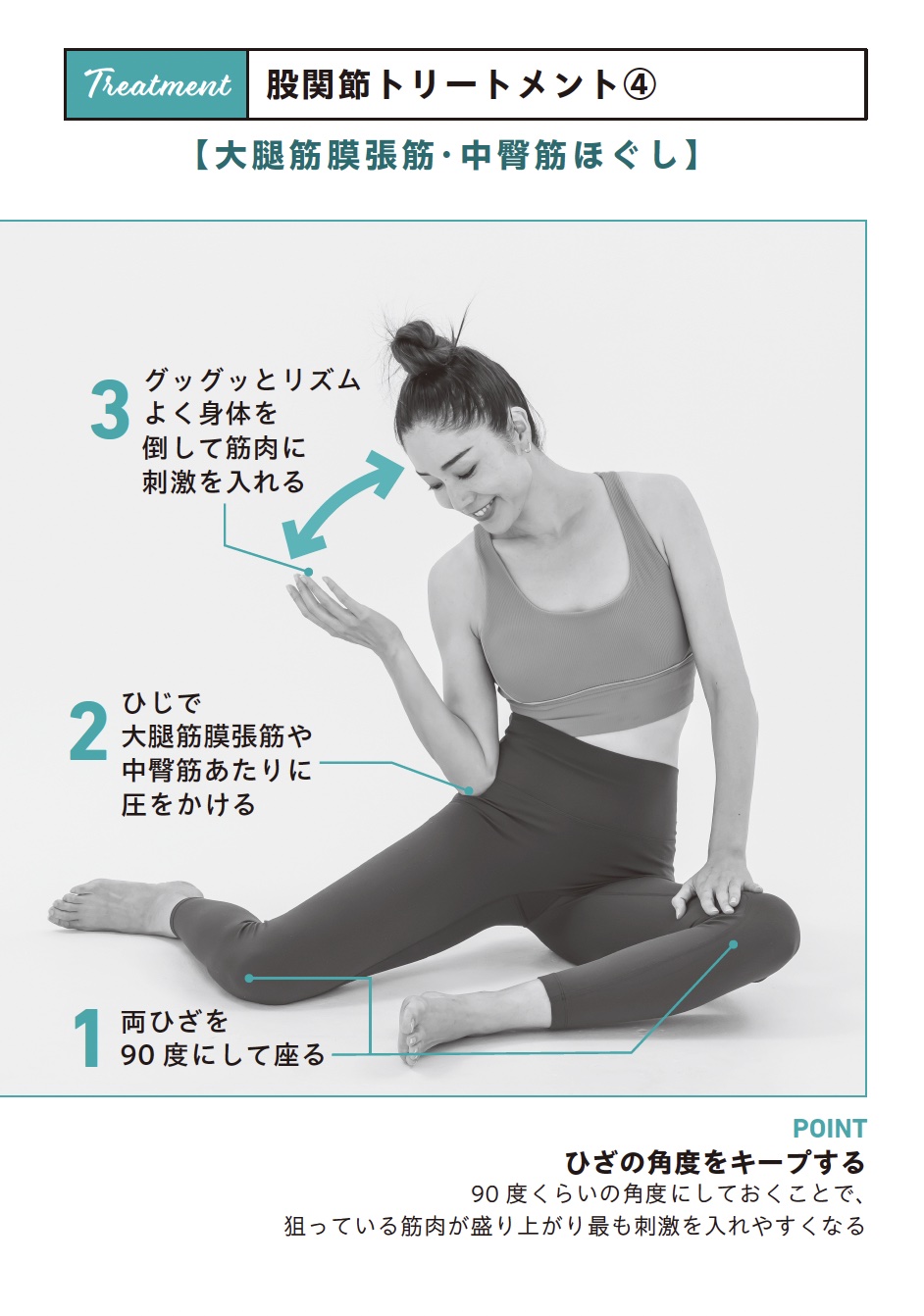 Treatment 股関節トリートメント④

【大腿筋膜張筋・中臀筋ほぐし】

3 グッグッとリズムよく身体を倒して筋肉に刺激を入れる

2 ひじで大腿筋膜張筋や中臀筋あたりに圧をかける

1 両ひざを90度にして座る

POINT
ひざの角度をキープする
90度くらいの角度にしておくことで、狙っている筋肉が盛り上がり最も刺激を入れやすくなる